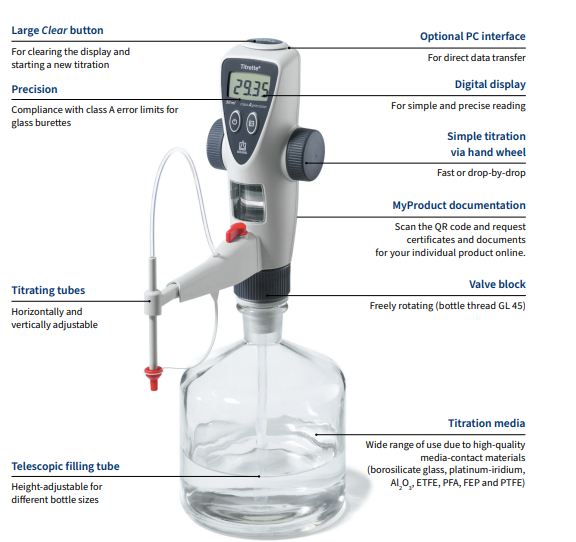 Large Clear button
For clearing the display and starting a new titration

Precision
Compliance with class A error limits for glass burettes

Titrating tubes
Horizontally and vertically adjustable

Telescopic filling tube
Height-adjustable for different bottle sizes

Titrette®
29.35
50 ml class A precision

Optional PC interface
For direct data transfer

Digital display
For simple and precise reading

Simple titration via hand wheel
Fast or drop-by-drop

MyProduct documentation
Scan the QR code and request certificates and documents for your individual product online.

Valve block
Freely rotating (bottle thread GL 45)

Titration media
Wide range of use due to high-quality media-contact materials (borosilicate glass, platinum-iridium, $Al_2O_3$, ETFE, PFA, FEP and PTFE)